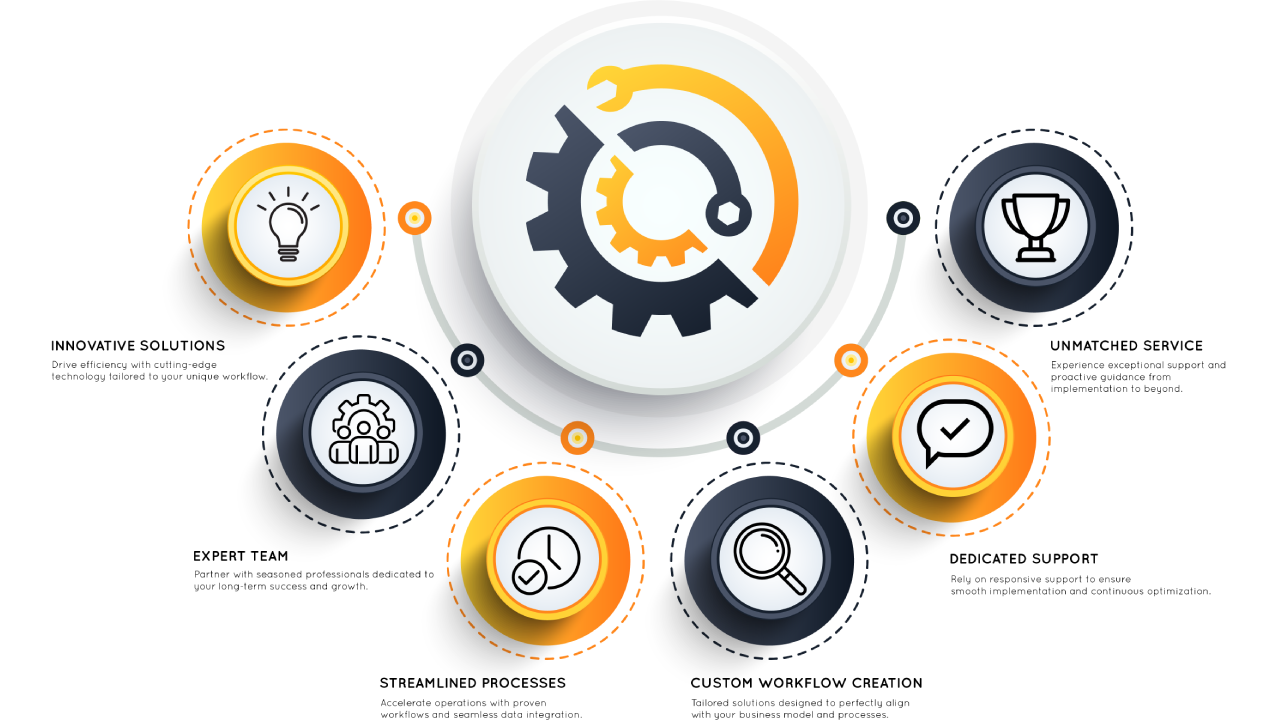 INNOVATIVE SOLUTIONS
Drive efficiency with cutting-edge technology tailored to your unique workflow.

EXPERT TEAM
Partner with seasoned professionals dedicated to your long-term success and growth.

STREAMLINED PROCESSES
Accelerate operations with proven workflows and seamless data integration.

CUSTOM WORKFLOW CREATION
Tailored solutions designed to perfectly align with your business model and processes.

DEDICATED SUPPORT
Rely on responsive support to ensure smooth implementation and continuous optimization.

UNMATCHED SERVICE
Experience exceptional support and proactive guidance from implementation to beyond.